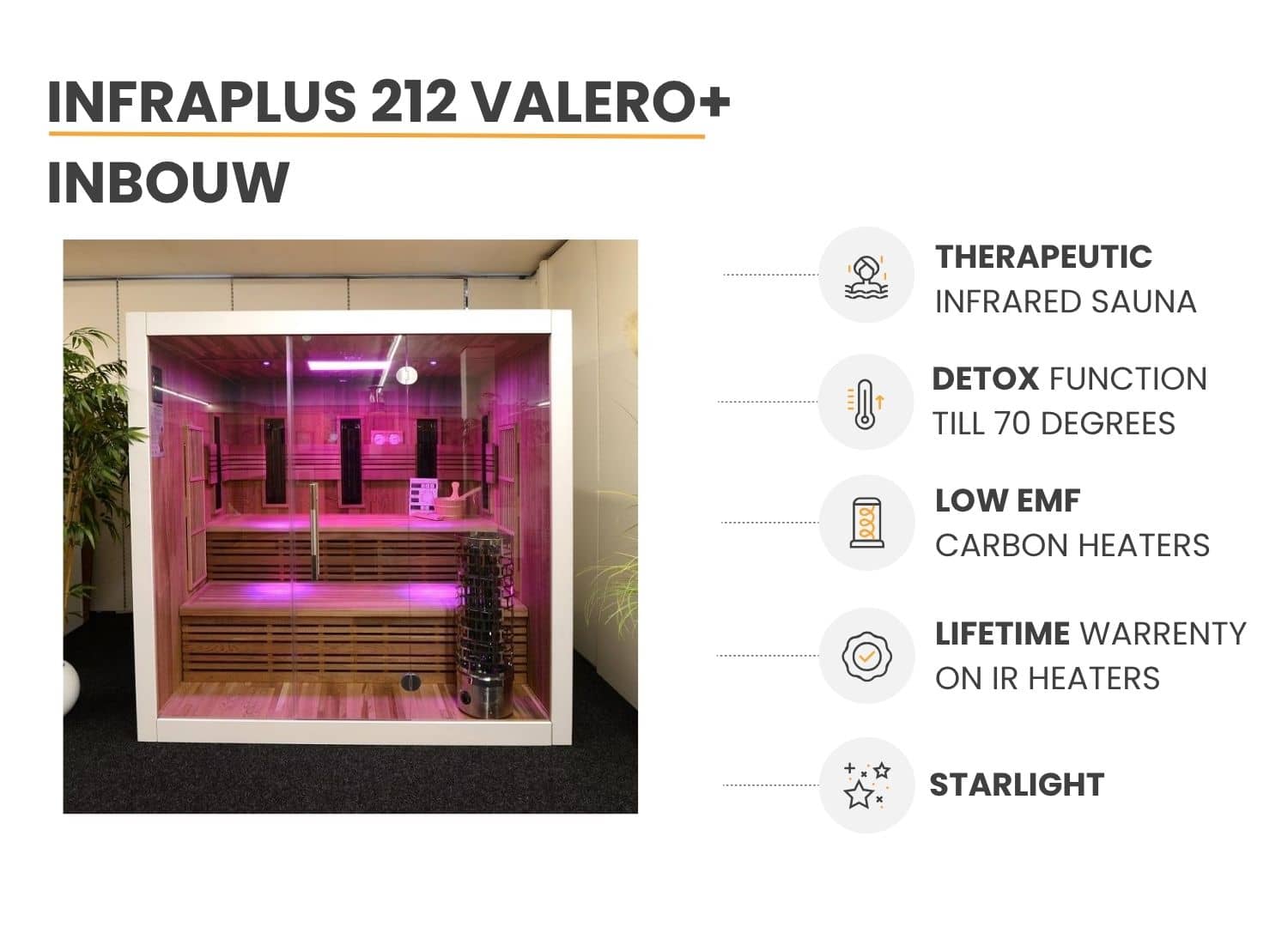 INFRAPLUS 212 VALERO+
INBOUW

THERAPEUTIC
INFRARED SAUNA

DETOX FUNCTION
TILL 70 DEGREES

LOW EMF
CARBON HEATERS

LIFETIME WARRENTY
ON IR HEATERS

STARLIGHT